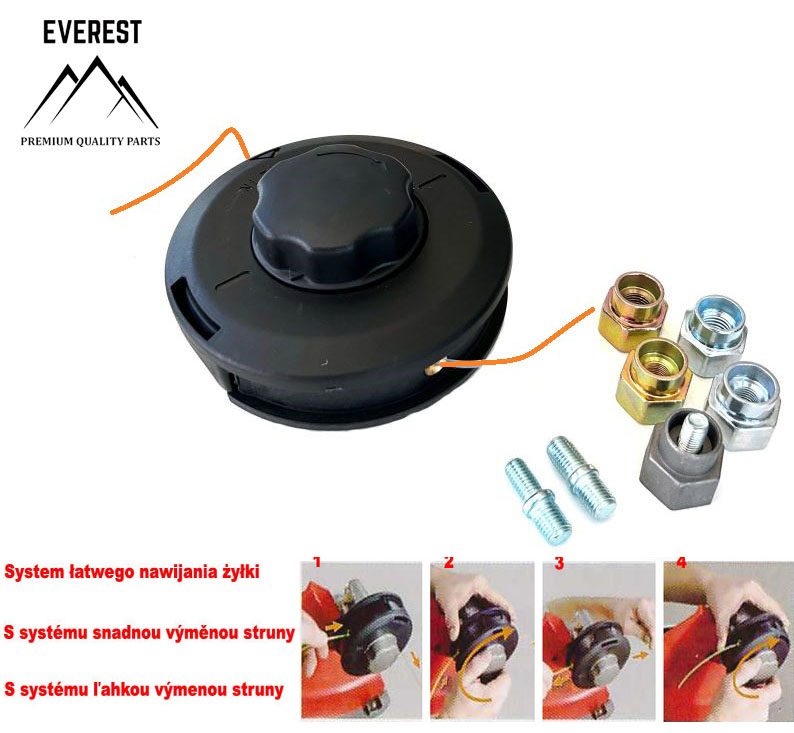 EVEREST

PREMIUM QUALITY PARTS

System łatwego nawijania żyłki

S systému snadnou výměnou struny

S systému ľahkou výmenou struny

1

2

3

4